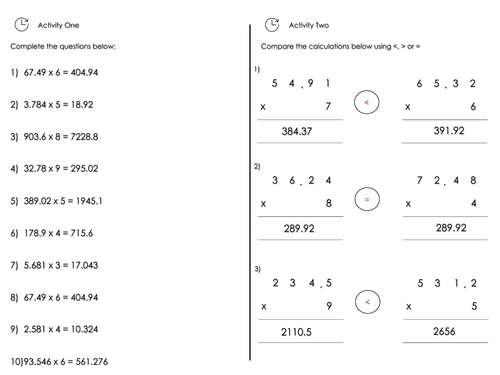 Activity One

Complete the questions below:

1) 67.49 x 6 = 404.94

2) 3.784 x 5 = 18.92

3) 903.6 x 8 = 7228.8

4) 32.78 x 9 = 295.02

5) 389.02 x 5 = 1945.1

6) 178.9 x 4 = 715.6

7) 5.681 x 3 = 17.043

8) 67.49 x 6 = 404.94

9) 2.581 x 4 = 10.324

10)93.546 x 6 = 561.276

Activity Two

Compare the calculations below using <, > or =

1)
5 4 . 9 1
x 7
384.37

<

6 5 . 3 2
x 6
391.92

2)
3 6 . 2 4
x 8
289.92

=

7 2 . 4 8
x 4
289.92

3)
2 3 4 . 5
x 9
2110.5

<

5 3 1 . 2
x 5
2656