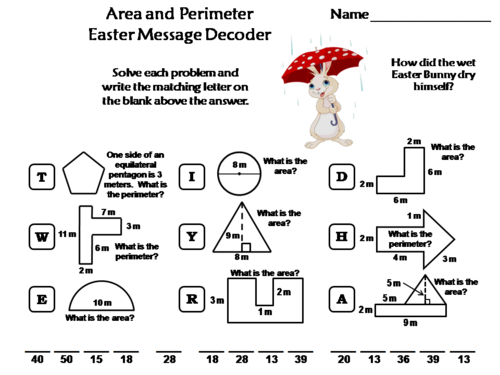 Area and Perimeter
Easter Message Decoder

Name ________________

Solve each problem and write the matching letter on the blank above the answer.

How did the wet Easter Bunny dry himself?

T
One side of an equilateral pentagon is 3 meters. What is the perimeter?

I
8 m
What is the area?

D
2 m
What is the area?
6 m
2 m
6 m

W
7 m
3 m
11 m
6 m
What is the perimeter?
2 m

Y
What is the area?
9 m
8 m

H
1 m
2 m
What is the perimeter?
4 m
3 m

E
10 m
What is the area?

R
What is the area?
3 m
2 m
1 m

A
5 m
What is the area?
5 m
2 m
9 m

40 50 15 18   28   18 28 13 39   20 13 36 39 13