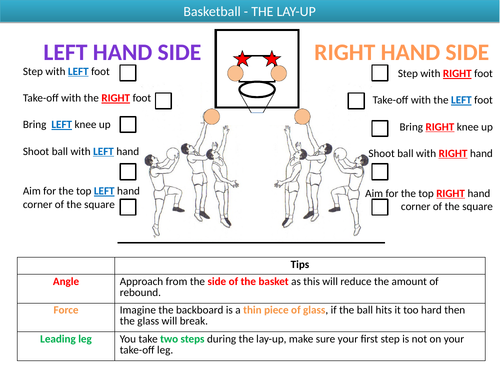 Basketball - THE LAY-UP

LEFT HAND SIDE

Step with LEFT foot

Take-off with the RIGHT foot

Bring LEFT knee up

Shoot ball with LEFT hand

Aim for the top LEFT hand corner of the square

RIGHT HAND SIDE

Step with RIGHT foot

Take-off with the LEFT foot

Bring RIGHT knee up

Shoot ball with RIGHT hand

Aim for the top RIGHT hand corner of the square

| | Tips |
|---|---|
| Angle | Approach from the side of the basket as this will reduce the amount of rebound. |
| Force | Imagine the backboard is a thin piece of glass, if the ball hits it too hard then the glass will break. |
| Leading leg | You take two steps during the lay-up, make sure your first step is not on your take-off leg. |