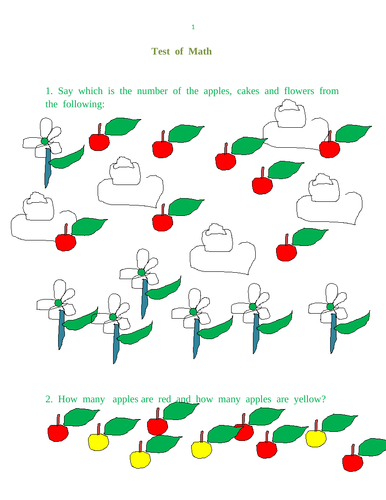 1

Test of Math

1. Say which is the number of the apples, cakes and flowers from the following:

2. How many apples are red and how many apples are yellow?