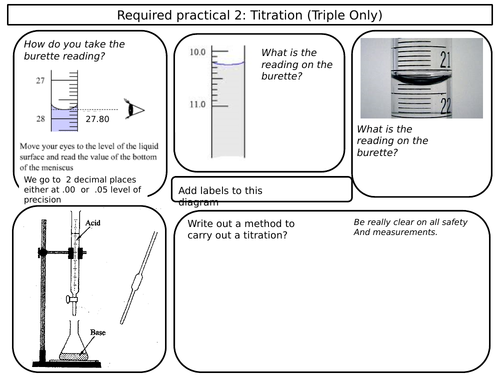 Required practical 2: Titration (Triple Only)

How do you take the burette reading?

27

28

27.80

Move your eyes to the level of the liquid surface and read the value of the bottom of the meniscus

We go to 2 decimal places either at .00 or .05 level of precision

10.0

11.0

What is the reading on the burette?

21

22

What is the reading on the burette?

Add labels to this diagram

Acid

Base

Write out a method to carry out a titration?

Be really clear on all safety And measurements.