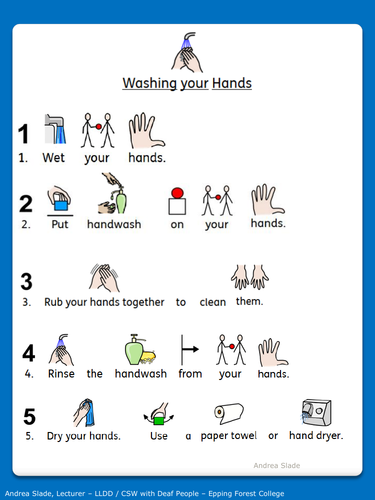 Washing your Hands

1
1. Wet your hands.

2
2. Put handwash on your hands.

3
3. Rub your hands together to clean them.

4
4. Rinse the handwash from your hands.

5
5. Dry your hands. Use a paper towel or hand dryer.

Andrea Slade

Andrea Slade, Lecturer – LLDD / CSW with Deaf People – Epping Forest College