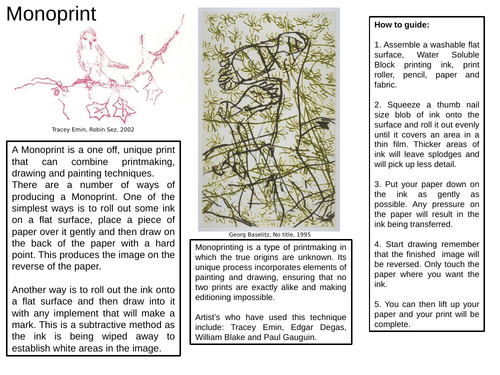 Monoprint

Tracey Emin, Robin Sez, 2002

A Monoprint is a one off, unique print that can combine printmaking, drawing and painting techniques.
There are a number of ways of producing a Monoprint. One of the simplest ways is to roll out some ink on a flat surface, place a piece of paper over it gently and then draw on the back of the paper with a hard point. This produces the image on the reverse of the paper.

Another way is to roll out the ink onto a flat surface and then draw into it with any implement that will make a mark. This is a subtractive method as the ink is being wiped away to establish white areas in the image.

Georg Baselitz, No title, 1995

Monoprinting is a type of printmaking in which the true origins are unknown. Its unique process incorporates elements of painting and drawing, ensuring that no two prints are exactly alike and making editioning impossible.

Artist's who have used this technique include: Tracey Emin, Edgar Degas, William Blake and Paul Gauguin.

How to guide:

1. Assemble a washable flat surface, Water Soluble Block printing ink, print roller, pencil, paper and fabric.

2. Squeeze a thumb nail size blob of ink onto the surface and roll it out evenly until it covers an area in a thin film. Thicker areas of ink will leave splodges and will pick up less detail.

3. Put your paper down on the ink as gently as possible. Any pressure on the paper will result in the ink being transferred.

4. Start drawing remember that the finished image will be reversed. Only touch the paper where you want the ink.

5. You can then lift up your paper and your print will be complete.