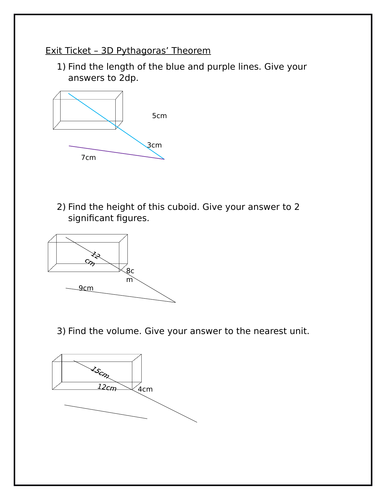 Exit Ticket – 3D Pythagoras' Theorem

1) Find the length of the blue and purple lines. Give your answers to 2dp.

5cm

3cm

7cm

2) Find the height of this cuboid. Give your answer to 2 significant figures.

12 cm

8c m

9cm

3) Find the volume. Give your answer to the nearest unit.

15cm

12cm

4cm