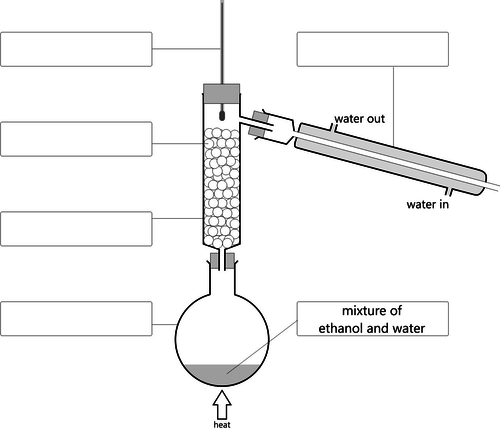 water out

water in

mixture of ethanol and water

heat