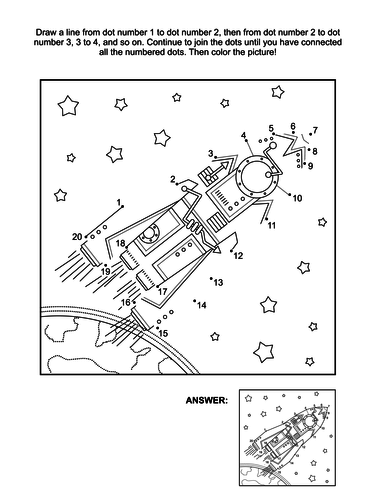 Draw a line from dot number 1 to dot number 2, then from dot number 2 to dot number 3, 3 to 4, and so on. Continue to join the dots until you have connected all the numbered dots. Then color the picture!

1
2
3
4
5
6
7
8
9
10
11
12
13
14
15
16
17
18
19
20

ANSWER: