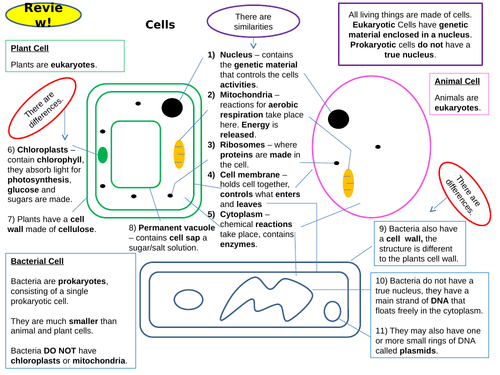 Revie w!

Cells

There are similarities

All living things are made of cells. Eukaryotic Cells have genetic material enclosed in a nucleus. Prokaryotic cells do not have a true nucleus.

Plant Cell

Plants are eukaryotes.

There are differences.

1) Nucleus – contains the genetic material that controls the cells activities.
2) Mitochondria – reactions for aerobic respiration take place here. Energy is released.
3) Ribosomes – where proteins are made in the cell.
4) Cell membrane – holds cell together, controls what enters and leaves
5) Cytoplasm – chemical reactions take place, contains enzymes.

Animal Cell

Animals are eukaryotes.

There are differences.

6) Chloroplasts – contain chlorophyll, they absorb light for photosynthesis, glucose and sugars are made.

7) Plants have a cell wall made of cellulose.

8) Permanent vacuole – contains cell sap a sugar/salt solution.

9) Bacteria also have a cell wall, the structure is different to the plants cell wall.

Bacterial Cell

Bacteria are prokaryotes, consisting of a single prokaryotic cell.

They are much smaller than animal and plant cells.

Bacteria DO NOT have chloroplasts or mitochondria.

10) Bacteria do not have a true nucleus, they have a main strand of DNA that floats freely in the cytoplasm.

11) They may also have one or more small rings of DNA called plasmids.