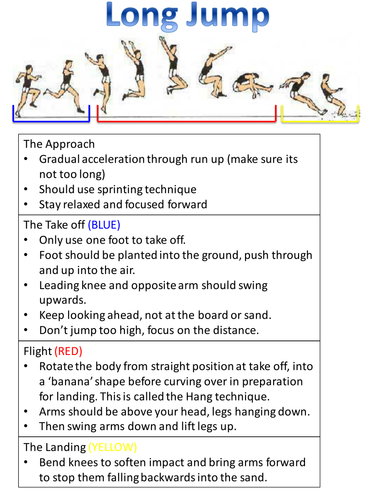 Long Jump

The Approach
• Gradual acceleration through run up (make sure its not too long)
• Should use sprinting technique
• Stay relaxed and focused forward

The Take off (BLUE)
• Only use one foot to take off.
• Foot should be planted into the ground, push through and up into the air.
• Leading knee and opposite arm should swing upwards.
• Keep looking ahead, not at the board or sand.
• Don't jump too high, focus on the distance.

Flight (RED)
• Rotate the body from straight position at take off, into a 'banana' shape before curving over in preparation for landing. This is called the Hang technique.
• Arms should be above your head, legs hanging down.
• Then swing arms down and lift legs up.

The Landing (YELLOW)
• Bend knees to soften impact and bring arms forward to stop them falling backwards into the sand.