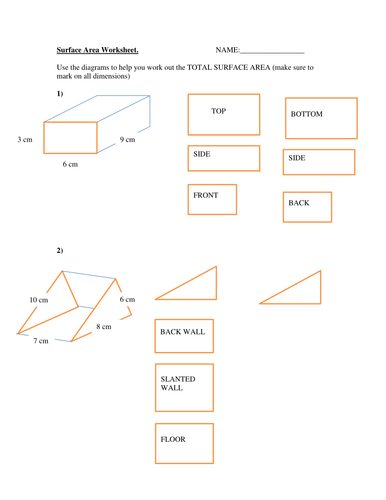 Surface Area Worksheet.

NAME:_________________

Use the diagrams to help you work out the TOTAL SURFACE AREA (make sure to mark on all dimensions)

1)

3 cm

9 cm

6 cm

TOP

BOTTOM

SIDE

SIDE

FRONT

BACK

2)

10 cm

6 cm

8 cm

7 cm

BACK WALL

SLANTED WALL

FLOOR