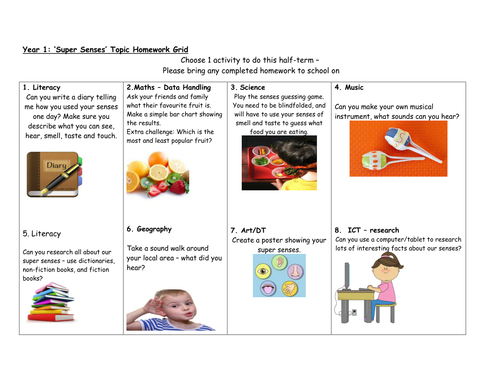 Year 1: 'Super Senses' Topic Homework Grid

Choose 1 activity to do this half-term –
Please bring any completed homework to school on

| 1. Literacy Can you write a diary telling me how you used your senses one day? Make sure you describe what you can see, hear, smell, taste and touch. Diary | 2.Maths – Data Handling Ask your friends and family what their favourite fruit is. Make a simple bar chart showing the results. Extra challenge: Which is the most and least popular fruit? | 3. Science Play the senses guessing game. You need to be blindfolded, and will have to use your senses of smell and taste to guess what food you are eating. | 4. Music Can you make your own musical instrument, what sounds can you hear? |
|---|---|---|---|
| 5. Literacy Can you research all about our super senses – use dictionaries, non-fiction books, and fiction books? | 6. Geography Take a sound walk around your local area – what did you hear? | 7. Art/DT Create a poster showing your super senses. | 8. ICT – research Can you use a computer/tablet to research lots of interesting facts about our senses? |