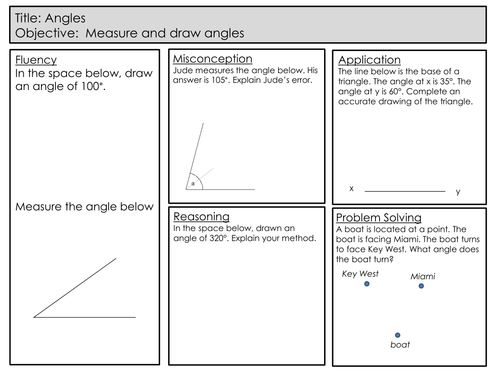 Title: Angles
Objective: Measure and draw angles

Fluency
In the space below, draw an angle of 100°.

Measure the angle below

Misconception
Jude measures the angle below. His answer is 105°. Explain Jude's error.

x

Reasoning
In the space below, drawn an angle of 320°. Explain your method.

Application
The line below is the base of a triangle. The angle at x is 35°. The angle at y is 60°. Complete an accurate drawing of the triangle.

x y

Problem Solving
A boat is located at a point. The boat is facing Miami. The boat turns to face Key West. What angle does the boat turn?

Key West
Miami
boat