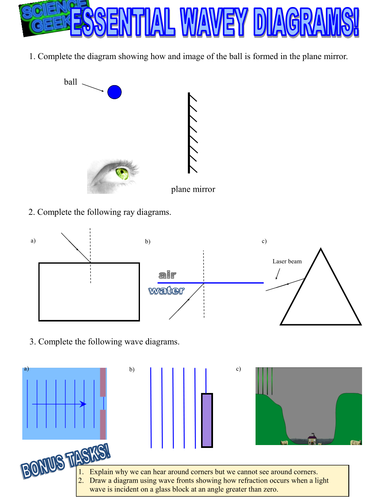 SCIENCE GEEK

ESSENTIAL WAVEY DIAGRAMS!

1. Complete the diagram showing how and image of the ball is formed in the plane mirror.

ball

plane mirror

2. Complete the following ray diagrams.

a)

b)

air

water

c)

Laser beam

3. Complete the following wave diagrams.

a)

b)

c)

BONUS TASKS!

1. Explain why we can hear around corners but we cannot see around corners.
2. Draw a diagram using wave fronts showing how refraction occurs when a light wave is incident on a glass block at an angle greater than zero.