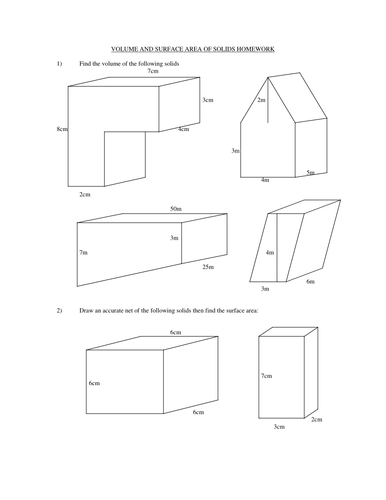 VOLUME AND SURFACE AREA OF SOLIDS HOMEWORK

1) Find the volume of the following solids

7cm
3cm
8cm
4cm
2cm

2m
3m
4m
5m

50m
3m
7m
25m

4m
3m
6m

2) Draw an accurate net of the following solids then find the surface area:

6cm
6cm
6cm

7cm
3cm
2cm