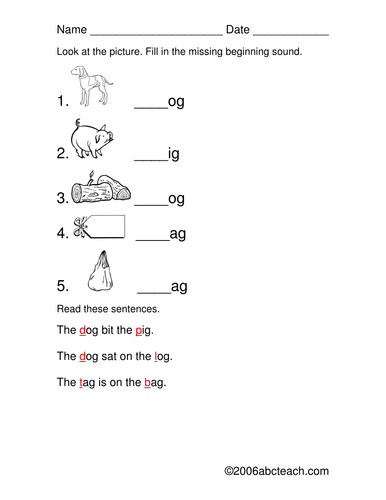 Name ______________________ Date ____________

Look at the picture. Fill in the missing beginning sound.

1. ____og

2. ____ig

3. ____og

4. ____ag

5. ____ag

Read these sentences.

The dog bit the pig.

The dog sat on the log.

The tag is on the bag.

©2006abcteach.com