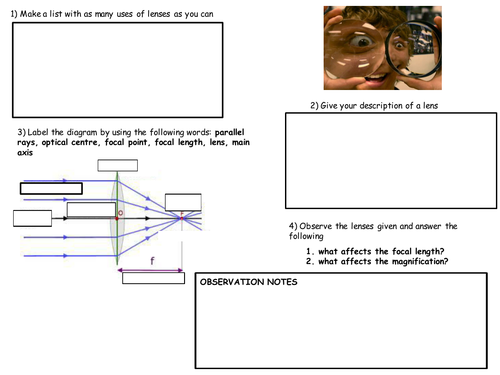 1) Make a list with as many uses of lenses as you can

2) Give your description of a lens

3) Label the diagram by using the following words: **parallel rays, optical centre, focal point, focal length, lens, main axis**

O

F

f

4) Observe the lenses given and answer the following

1. what affects the focal length?
2. what affects the magnification?

OBSERVATION NOTES