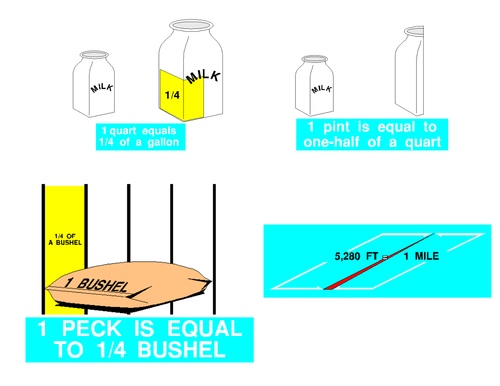 MILK

MILK

1/4

1 quart equals 1/4 of a gallon

MILK

1 pint is equal to one-half of a quart

1/4 OF A BUSHEL

1 BUSHEL

1 PECK IS EQUAL TO 1/4 BUSHEL

5,280 FT = 1 MILE