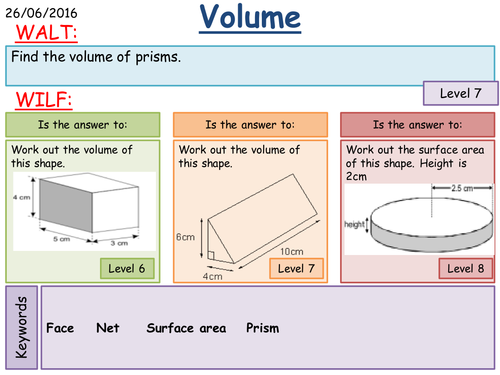 26/06/2016

Volume

WALT:

Find the volume of prisms.

Level 7

WILF:

Is the answer to:

Work out the volume of this shape.

4 cm

5 cm

3 cm

Level 6

Is the answer to:

Work out the volume of this shape.

6cm

4cm

10cm

Level 7

Is the answer to:

Work out the surface area of this shape. Height is 2cm

2.5 cm

height

Level 8

Keywords

Face Net Surface area Prism