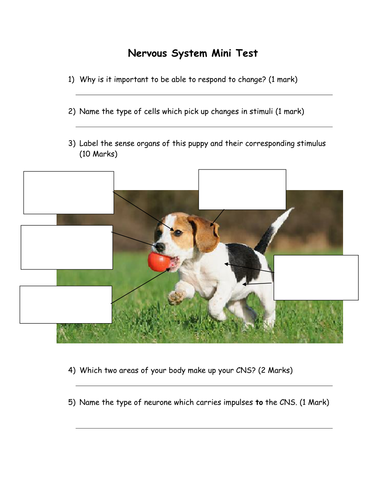 Nervous System Mini Test

1) Why is it important to be able to respond to change? (1 mark)

2) Name the type of cells which pick up changes in stimuli (1 mark)

3) Label the sense organs of this puppy and their corresponding stimulus (10 Marks)

4) Which two areas of your body make up your CNS? (2 Marks)

5) Name the type of neurone which carries impulses to the CNS. (1 Mark)