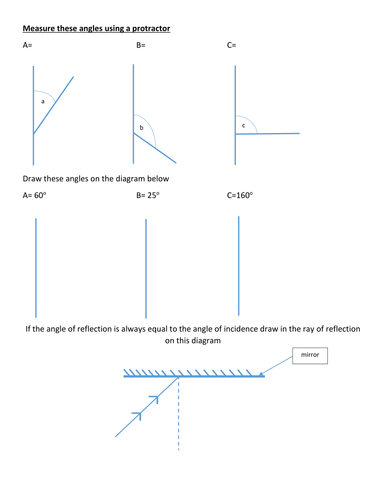 Measure these angles using a protractor

A=

B=

C=

a

b

c

Draw these angles on the diagram below

A= 60°

B= 25°

C=160°

If the angle of reflection is always equal to the angle of incidence draw in the ray of reflection on this diagram

mirror