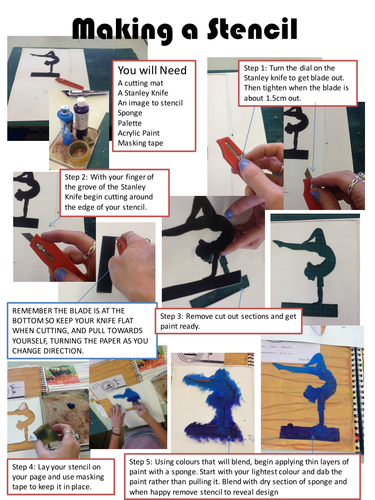 Making a Stencil

You will Need
A cutting mat
A Stanley Knife
An image to stencil
Sponge
Palette
Acrylic Paint
Masking tape

Step 1: Turn the dial on the Stanley knife to get blade out. Then tighten when the blade is about 1.5cm out.

Step 2: With your finger of the grove of the Stanley Knife begin cutting around the edge of your stencil.

REMEMBER THE BLADE IS AT THE BOTTOM SO KEEP YOUR KNIFE FLAT WHEN CUTTING, AND PULL TOWARDS YOURSELF, TURNING THE PAPER AS YOU CHANGE DIRECTION.

Step 3: Remove cut out sections and get paint ready.

Step 4: Lay your stencil on your page and use masking tape to keep it in place.

Step 5: Using colours that will blend, begin applying thin layers of paint with a sponge. Start with your lightest colour and dab the paint rather than pulling it. Blend with dry section of sponge and when happy remove stencil to reveal design