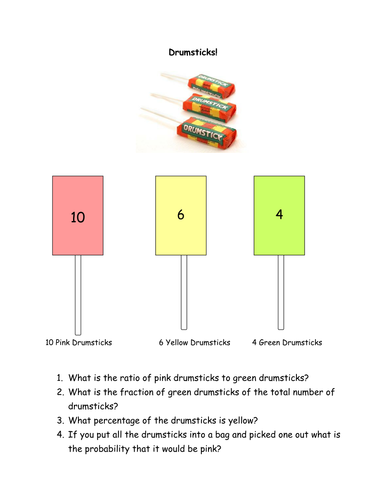 Drumsticks!

DRUMSTICK

DRUMSTICK

DRUMSTICK

10

6

4

10 Pink Drumsticks

6 Yellow Drumsticks

4 Green Drumsticks

1. What is the ratio of pink drumsticks to green drumsticks?
2. What is the fraction of green drumsticks of the total number of drumsticks?
3. What percentage of the drumsticks is yellow?
4. If you put all the drumsticks into a bag and picked one out what is the probability that it would be pink?