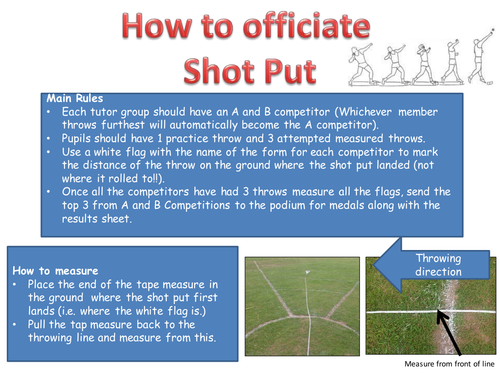 How to officiate Shot Put

Main Rules
• Each tutor group should have an A and B competitor (Whichever member throws furthest will automatically become the A competitor).
• Pupils should have 1 practice throw and 3 attempted measured throws.
• Use a white flag with the name of the form for each competitor to mark the distance of the throw on the ground where the shot put landed (not where it rolled to!!).
• Once all the competitors have had 3 throws measure all the flags, send the top 3 from A and B Competitions to the podium for medals along with the results sheet.

How to measure
• Place the end of the tape measure in the ground where the shot put first lands (i.e. where the white flag is.)
• Pull the tap measure back to the throwing line and measure from this.

Throwing direction

Measure from front of line