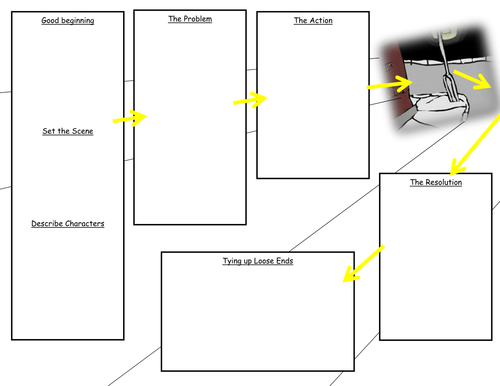 Good beginning

Set the Scene

Describe Characters

The Problem

The Action

The Resolution

Tying up Loose Ends