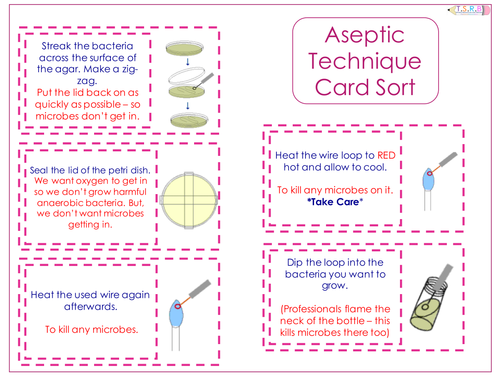 T.S.R.B

Aseptic Technique Card Sort

Streak the bacteria across the surface of the agar. Make a zig-zag.
Put the lid back on as quickly as possible – so microbes don't get in.

Seal the lid of the petri dish. We want oxygen to get in so we don't grow harmful anaerobic bacteria. But, we don't want microbes getting in.

Heat the used wire again afterwards.

To kill any microbes.

Heat the wire loop to RED hot and allow to cool.

To kill any microbes on it.
*Take Care*

Dip the loop into the bacteria you want to grow.

(Professionals flame the neck of the bottle – this kills microbes there too)